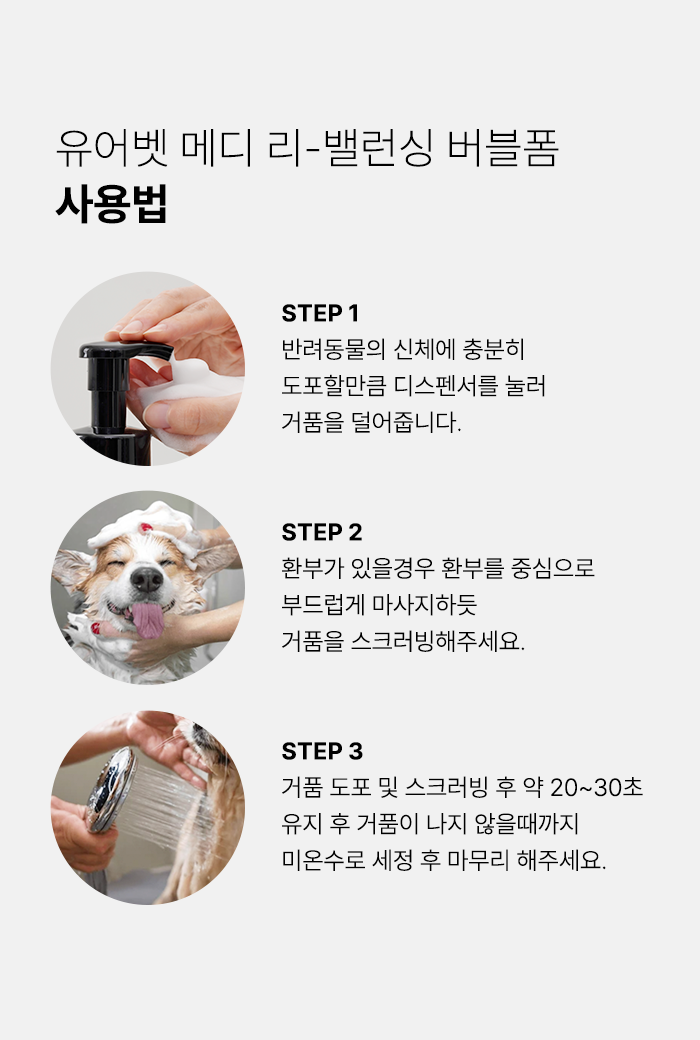 유어벳 메디 리-밸런싱 버블폼
사용법

STEP 1
반려동물의 신체에 충분히 도포할만큼 디스펜서를 눌러 거품을 덜어줍니다.

STEP 2
환부가 있을경우 환부를 중심으로 부드럽게 마사지하듯 거품을 스크러빙해주세요.

STEP 3
거품 도포 및 스크러빙 후 약 20~30초 유지 후 거품이 나지 않을때까지 미온수로 세정 후 마무리 해주세요.