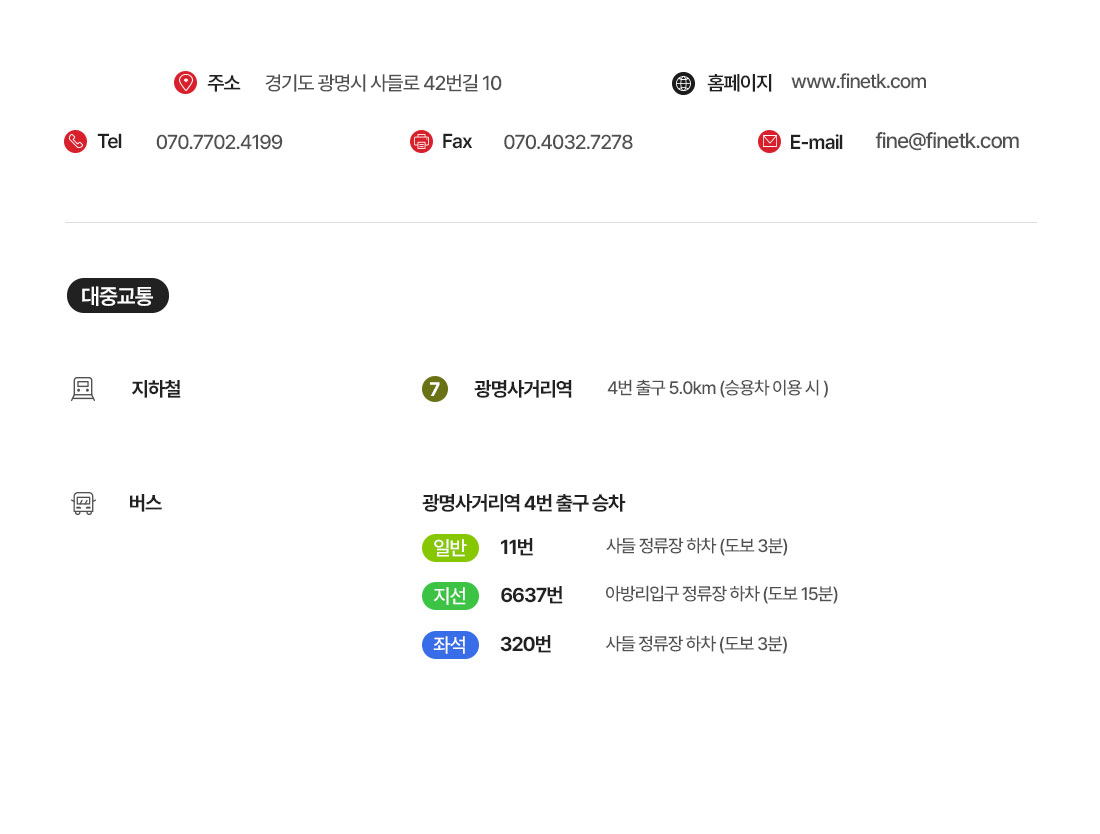 주소 경기도 광명시 사들로 42번길 10

홈페이지 www.finetk.com

Tel 070.7702.4199

Fax 070.4032.7278

E-mail fine@finetk.com

대중교통

지하철

7 광명사거리역 4번 출구 5.0km (승용차 이용 시 )

버스

광명사거리역 4번 출구 승차

일반 11번 사들 정류장 하차 (도보 3분)

지선 6637번 아방리입구 정류장 하차 (도보 15분)

좌석 320번 사들 정류장 하차 (도보 3분)